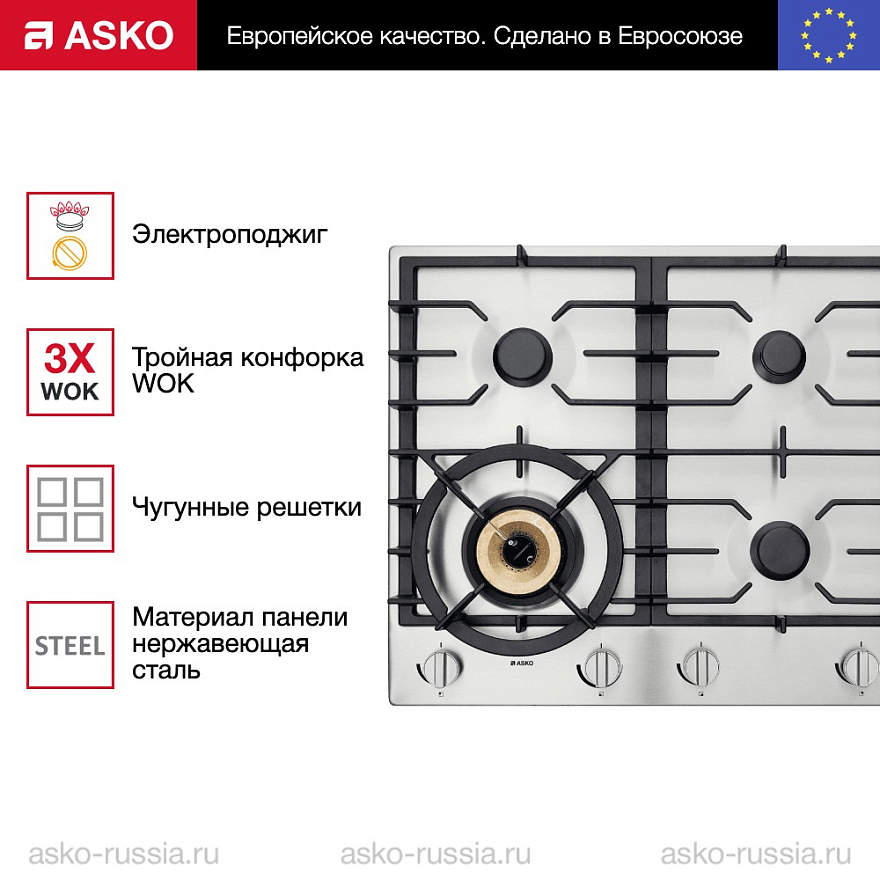 ASKO

Европейское качество. Сделано в Евросоюзе

Электроподжиг

3X WOK

Тройная конфорка WOK

Чугунные решетки

STEEL

Материал панели нержавеющая сталь

ASKO

asko-russia.ru asko-russia.ru asko-russia.ru