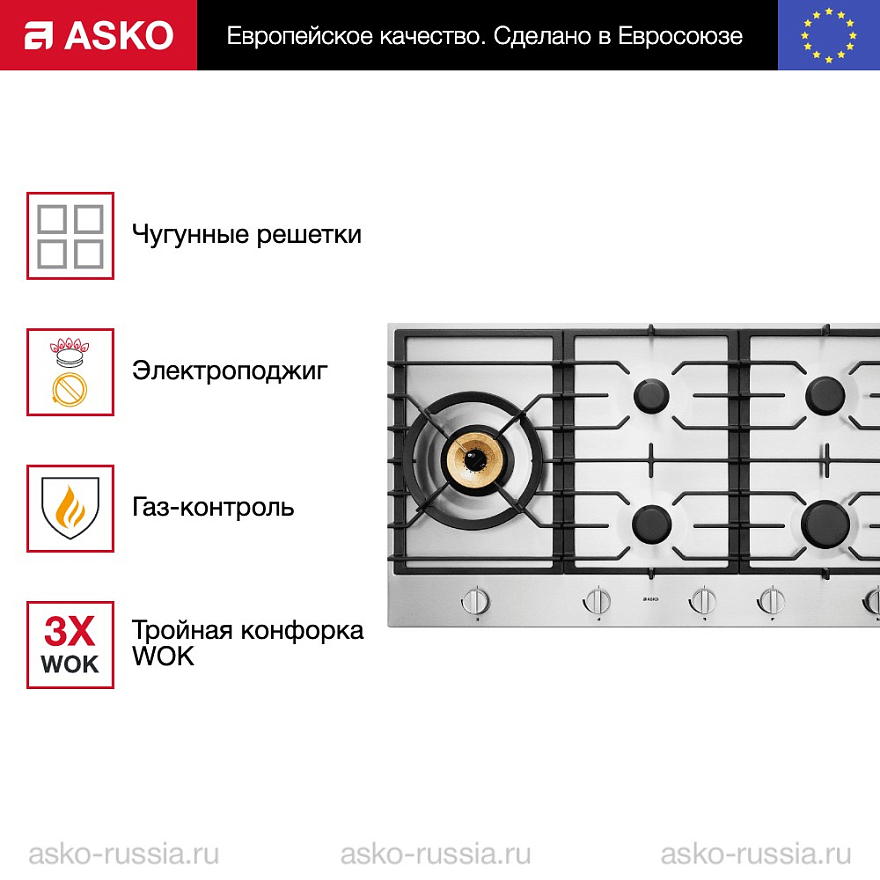 ASKO

Европейское качество. Сделано в Евросоюзе

Чугунные решетки

Электроподжиг

Газ-контроль

3X
WOK

Тройная конфорка WOK

ASKO

asko-russia.ru asko-russia.ru asko-russia.ru