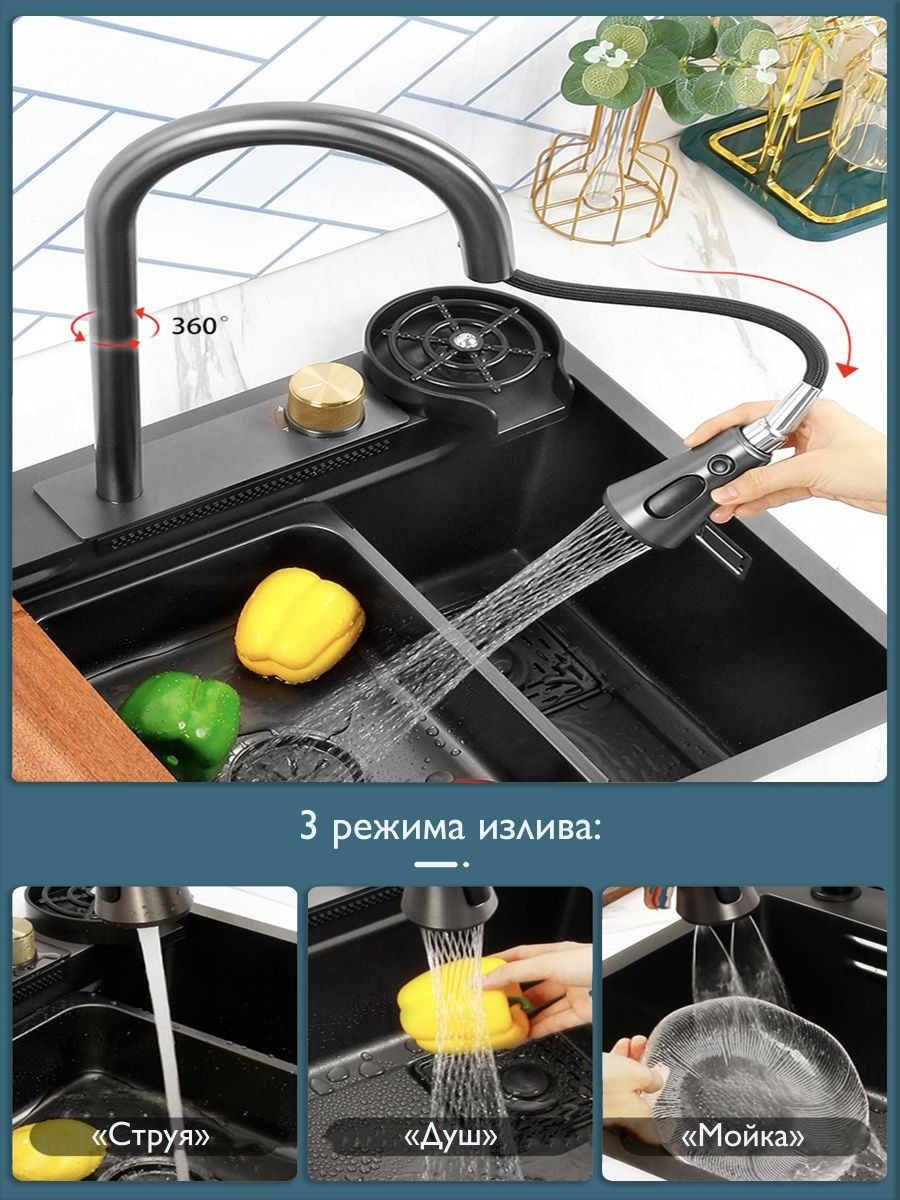 360°

3 режима излива:

«Струя»

«Душ»

«Мойка»