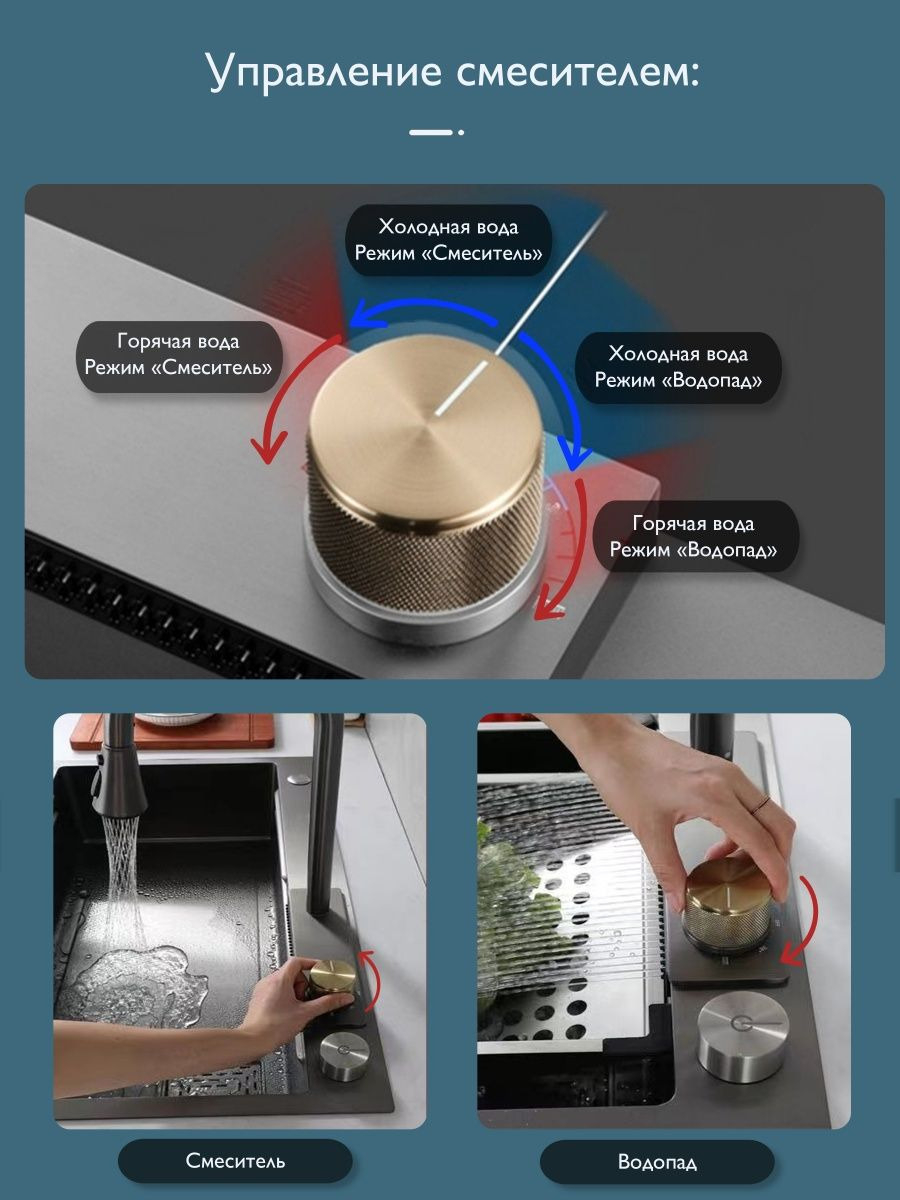 Управление смесителем:

Холодная вода
Режим «Смеситель»

Горячая вода
Режим «Смеситель»

Холодная вода
Режим «Водопад»

Горячая вода
Режим «Водопад»

Смеситель

Водопад