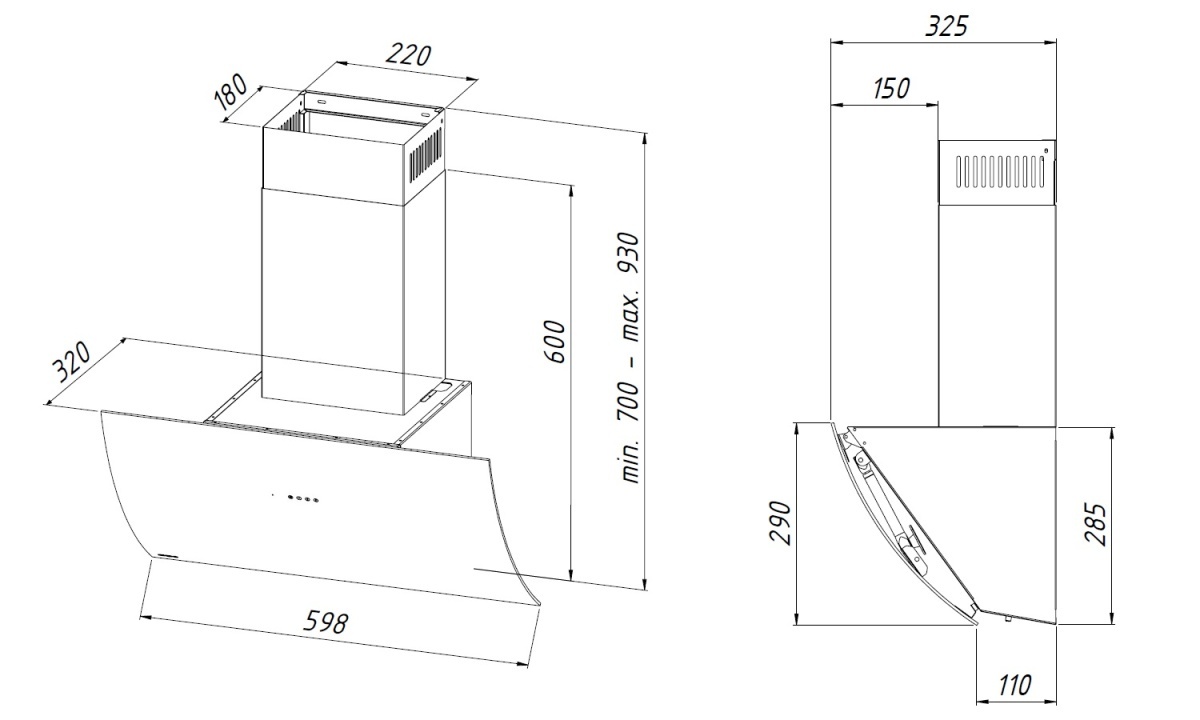 220
180
320
600
min. 700 – max. 930
598
325
150
290
285
110